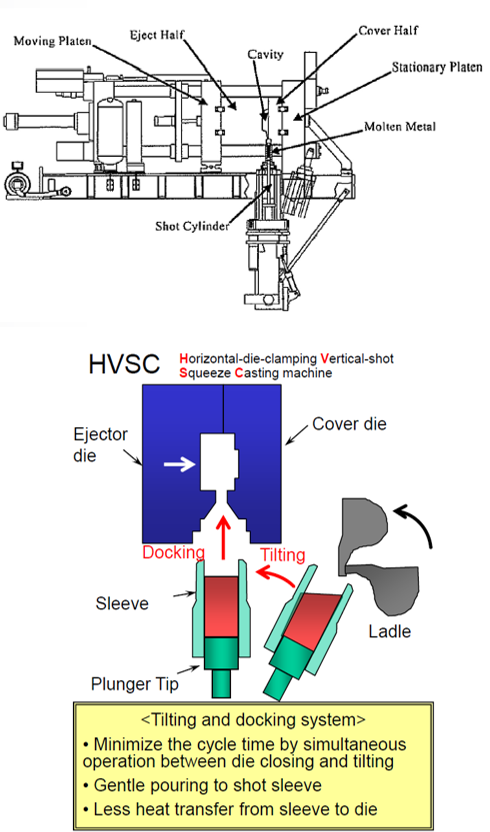 Moving Platen
Eject Half
Cavity
Cover Half
Stationary Platen
Molten Metal
Shot Cylinder

HVSC
Horizontal-die-clamping Vertical-shot Squeeze Casting machine

Ejector die
Cover die
Docking
Tilting
Sleeve
Ladle
Plunger Tip

<Tilting and docking system>
• Minimize the cycle time by simultaneous operation between die closing and tilting
• Gentle pouring to shot sleeve
• Less heat transfer from sleeve to die